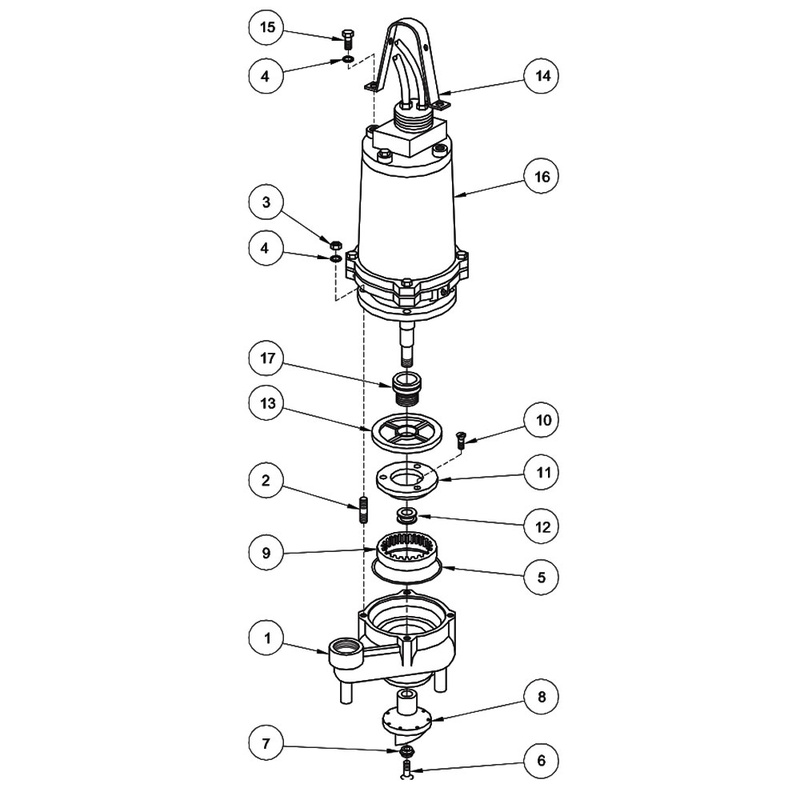 15
4
14
16
3
4
17
13
10
11
2
12
9
5
1
8
7
6